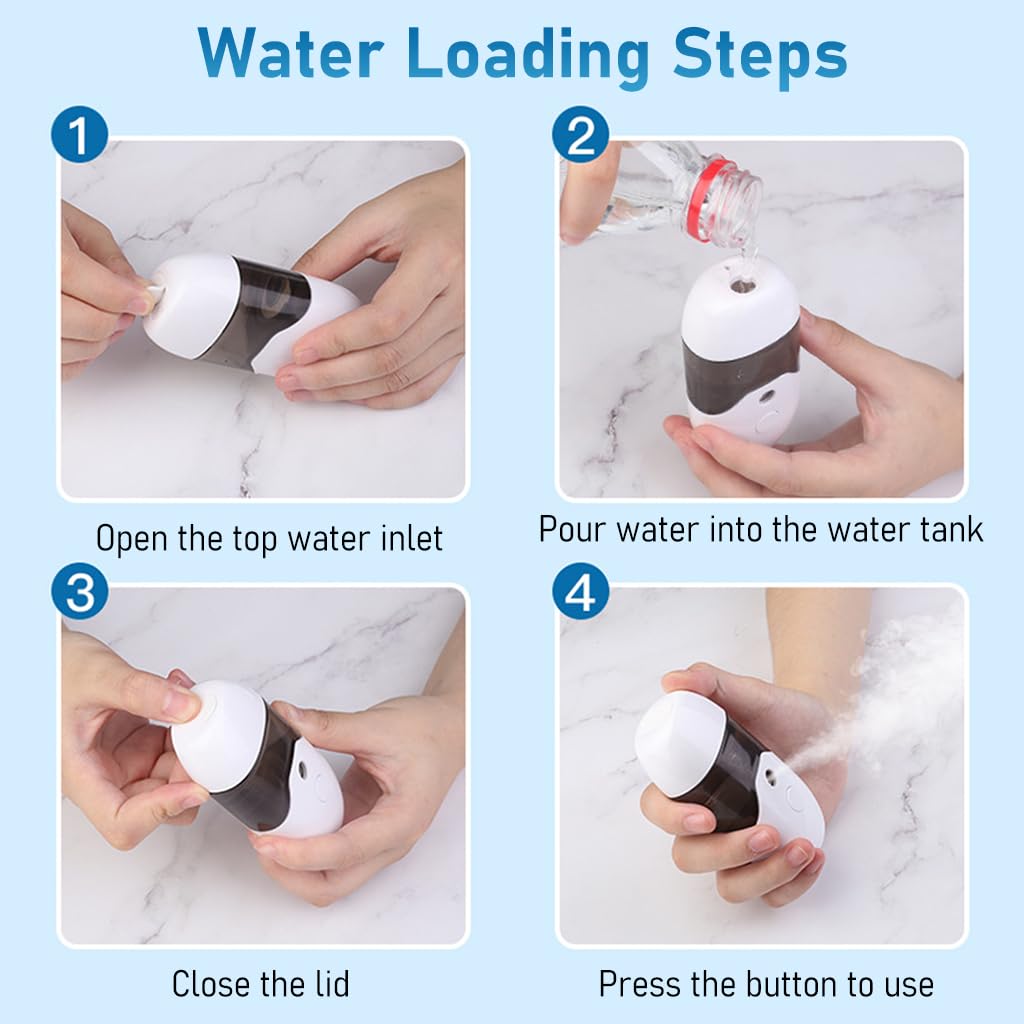 Water Loading Steps

1

Open the top water inlet

2

Pour water into the water tank

3

Close the lid

4

Press the button to use